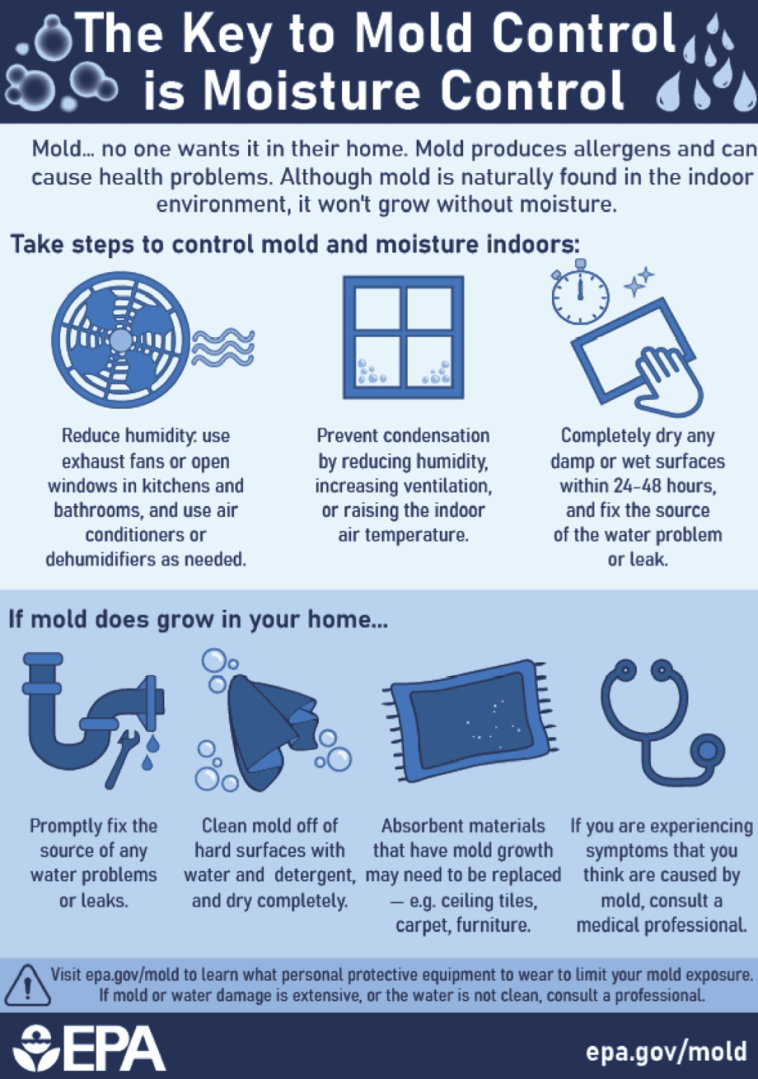 The Key to Mold Control is Moisture Control

Mold... no one wants it in their home. Mold produces allergens and can cause health problems. Although mold is naturally found in the indoor environment, it won't grow without moisture.

Take steps to control mold and moisture indoors:

Reduce humidity: use exhaust fans or open windows in kitchens and bathrooms, and use air conditioners or dehumidifiers as needed.

Prevent condensation by reducing humidity, increasing ventilation, or raising the indoor air temperature.

Completely dry any damp or wet surfaces within 24-48 hours, and fix the source of the water problem or leak.

If mold does grow in your home...

Promptly fix the source of any water problems or leaks.

Clean mold off of hard surfaces with water and detergent, and dry completely.

Absorbent materials that have mold growth may need to be replaced — e.g. ceiling tiles, carpet, furniture.

If you are experiencing symptoms that you think are caused by mold, consult a medical professional.

Visit epa.gov/mold to learn what personal protective equipment to wear to limit your mold exposure. If mold or water damage is extensive, or the water is not clean, consult a professional.

EPA

epa.gov/mold